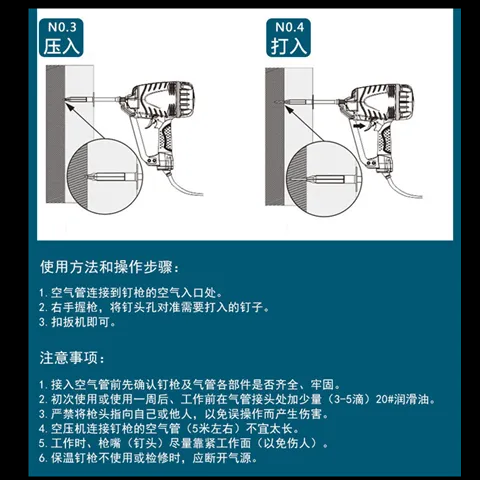 N0.3
压入

N0.4
打入

使用方法和操作步骤：

1. 空气管连接到钉枪的空气入口处。
2. 右手握枪，将钉头孔对准需要打入的钉子。
3. 扣扳机即可。

注意事项：

1. 接入空气管前先确认钉枪及气管各部件是否齐全、牢固。
2. 初次使用或使用一周后、工作前在气管接头处加少量（3-5滴）20#润滑油。
3. 严禁将枪头指向自己或他人，以免误操作而产生伤害。
4. 空压机连接钉枪的空气管（5米左右）不宜太长。
5. 工作时、枪嘴（钉头）尽量靠紧工作面（以免伤人）。
6. 保温钉枪不使用或检修时，应断开气源。